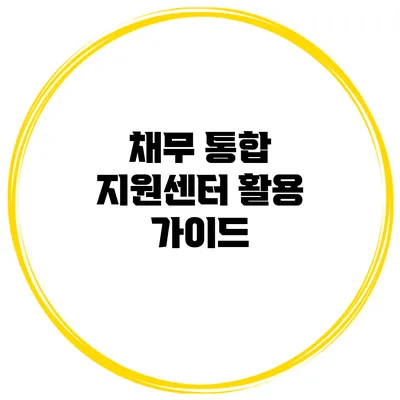 채무 통합 지원센터 활용 가이드